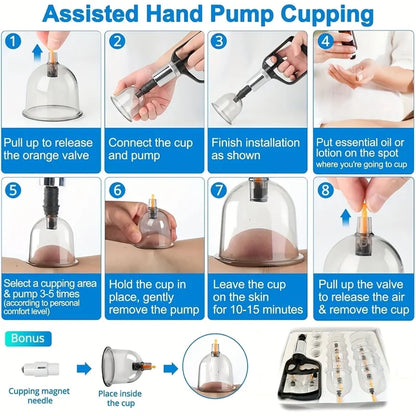 Assisted Hand Pump Cupping

1
Pull up to release the orange valve

2
Connect the cup and pump

3
Finish installation as shown

4
Put essential oil or lotion on the spot where you're going to cup

5
Select a cupping area & pump 3-5 times (according to personal comfort level)

6
Hold the cup in place, gently remove the pump

7
Leave the cup on the skin for 10-15 minutes

8
Pull up the valve to release the air & remove the cup

Bonus

Cupping magnet needle

Place inside the cup